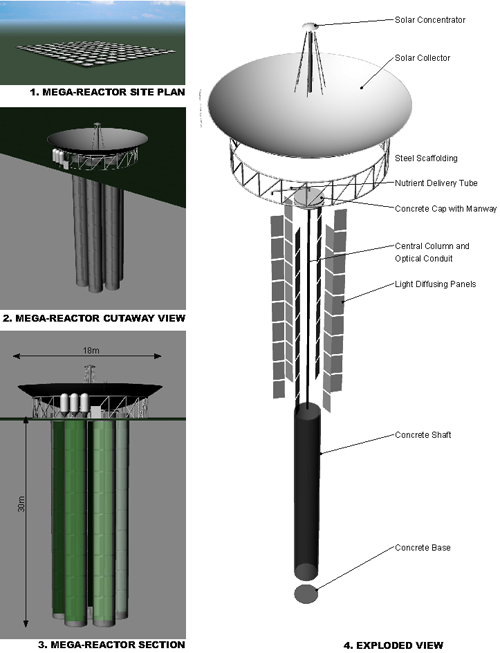 1. MEGA-REACTOR SITE PLAN

2. MEGA-REACTOR CUTAWAY VIEW

18m

30m

3. MEGA-REACTOR SECTION

Solar Concentrator

Solar Collector

Steel Scaffolding

Nutrient Delivery Tube

Concrete Cap with Manway

Central Column and Optical Conduit

Light Diffusing Panels

Concrete Shaft

Concrete Base

4. EXPLODED VIEW